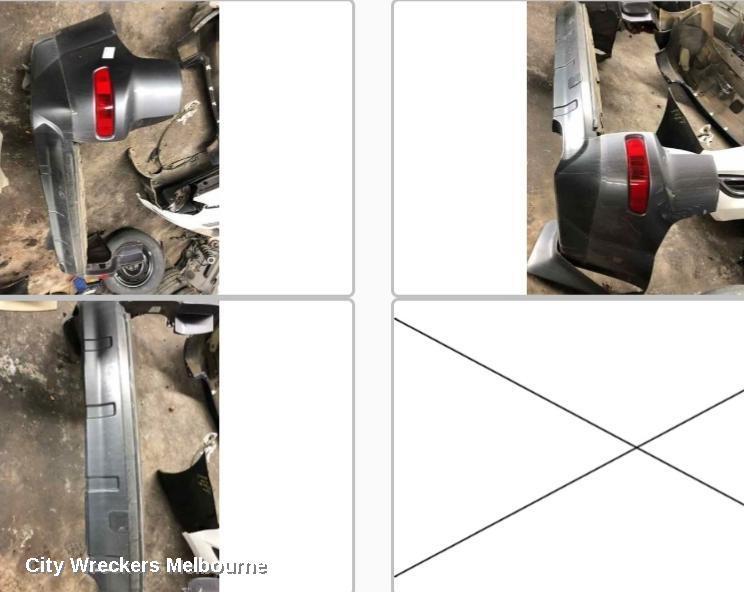 City Wreckers Melbourne